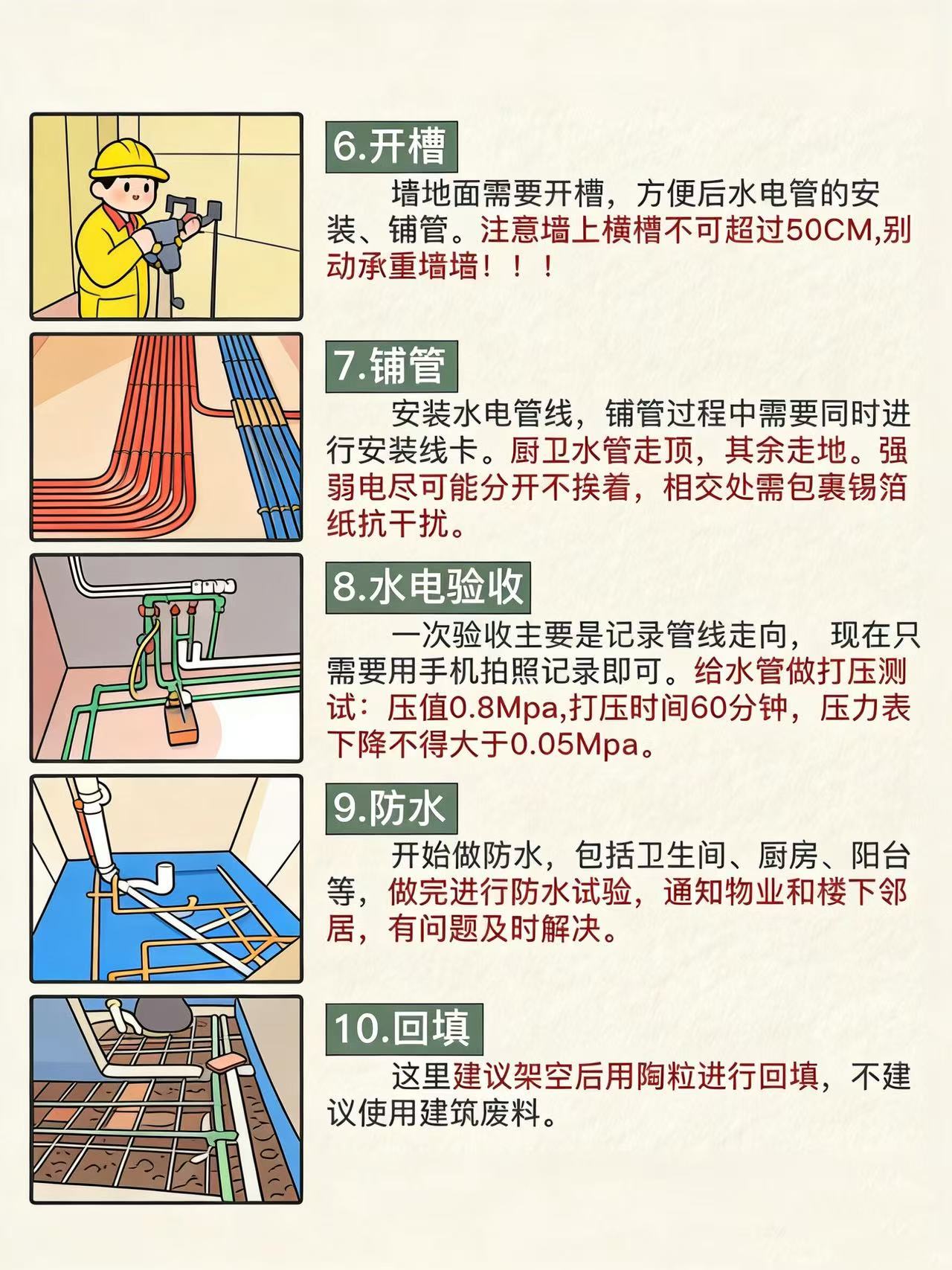 6.开槽

墙地面需要开槽，方便后水电管的安装、铺管。注意墙上横槽不可超过50CM,别动承重墙墙！！！

7.铺管

安装水电管线，铺管过程中需要同时进行安装线卡。厨卫水管走顶，其余走地。强弱电尽可能分开不挨着，相交处需包裹锡箔纸抗干扰。

8.水电验收

一次验收主要是记录管线走向， 现在只需要用手机拍照记录即可。给水管做打压测试：压值0.8Mpa,打压时间60分钟，压力表下降不得大于0.05Mpa。

9.防水

开始做防水，包括卫生间、厨房、阳台等，做完进行防水试验，通知物业和楼下邻居，有问题及时解决。

10.回填

这里建议架空后用陶粒进行回填，不建议使用建筑废料。